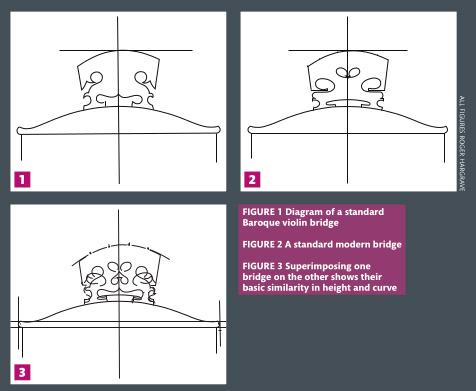 1

2

ALL FIGURES ROGER HARGRAVE

3

FIGURE 1 Diagram of a standard Baroque violin bridge

FIGURE 2 A standard modern bridge

FIGURE 3 Superimposing one bridge on the other shows their basic similarity in height and curve